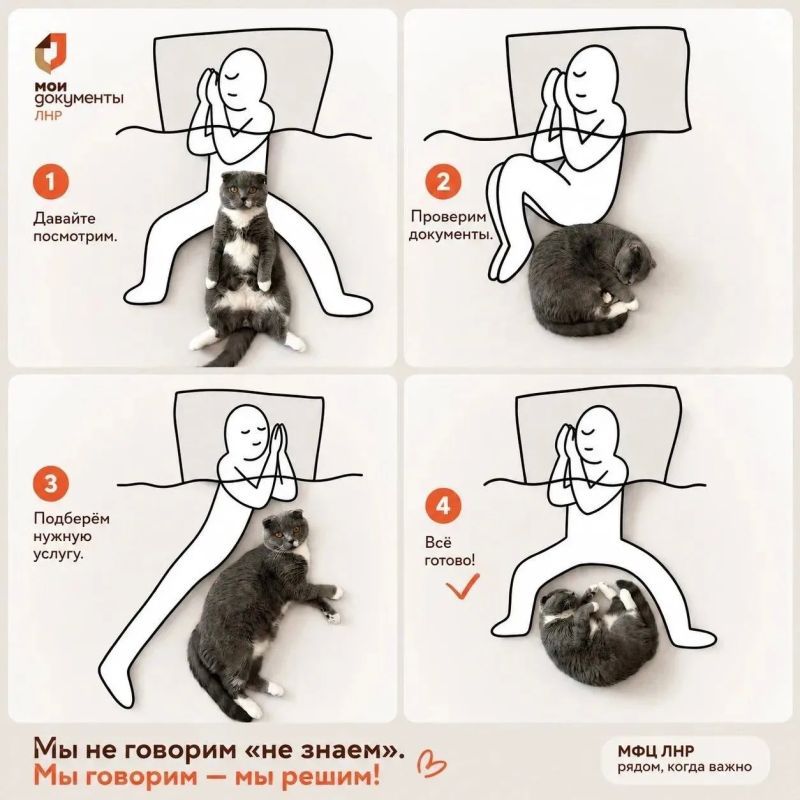 мои документы ЛНР

1

Давайте посмотрим.

2

Проверим документы.

3

Подберём нужную услугу.

4

Всё готово!

Мы не говорим «не знаем».
Мы говорим — мы решим!

МФЦ ЛНР
рядом, когда важно