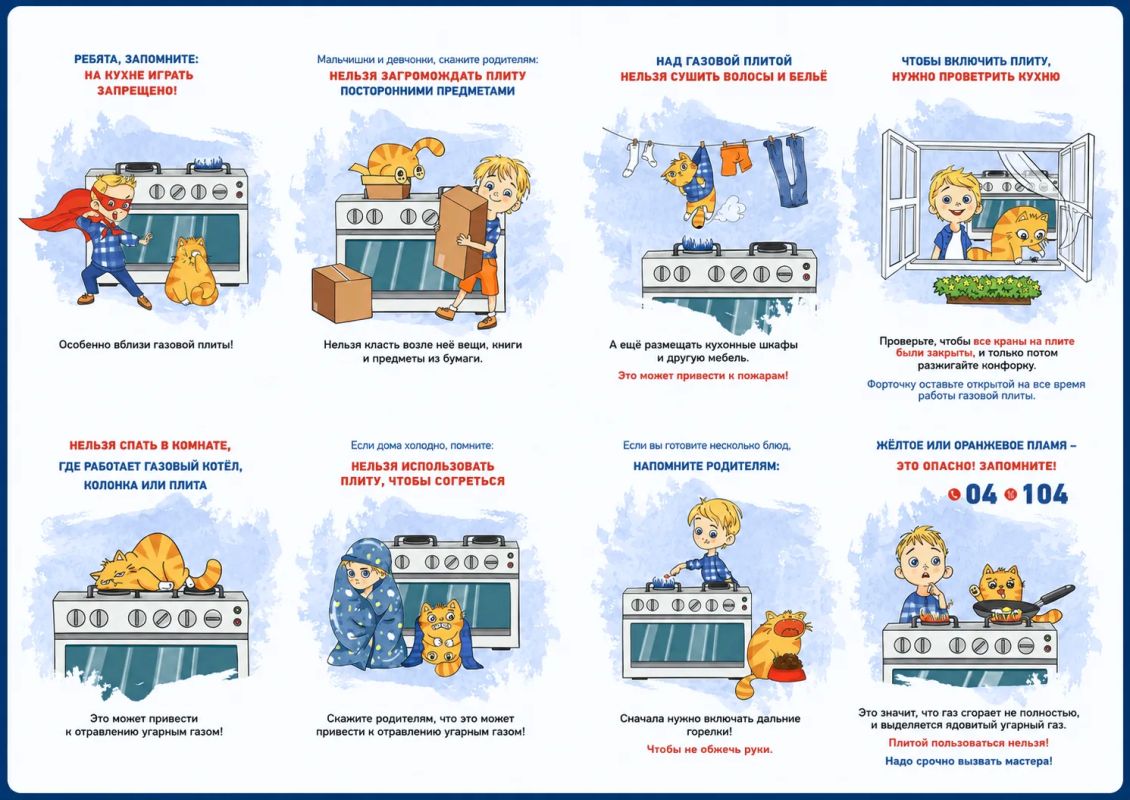 РЕБЯТА, ЗАПОМНИТЕ:
НА КУХНЕ ИГРАТЬ ЗАПРЕЩЕНО!

Особенно вблизи газовой плиты!

Мальчишки и девчонки, скажите родителям:
НЕЛЬЗЯ ЗАГРОМОЖДАТЬ ПЛИТУ ПОСТОРОННИМИ ПРЕДМЕТАМИ

Нельзя класть возле неё вещи, книги и предметы из бумаги.

НАД ГАЗОВОЙ ПЛИТОЙ
НЕЛЬЗЯ СУШИТЬ ВОЛОСЫ И БЕЛЬЁ

А ещё размещать кухонные шкафы и другую мебель.

Это может привести к пожарам!

ЧТОБЫ ВКЛЮЧИТЬ ПЛИТУ,
НУЖНО ПРОВЕТРИТЬ КУХНЮ

Проверьте, чтобы все краны на плите были закрыты, и только потом разжигайте конфорку.

Форточку оставьте открытой на все время работы газовой плиты.

НЕЛЬЗЯ СПАТЬ В КОМНАТЕ,
ГДЕ РАБОТАЕТ ГАЗОВЫЙ КОТЁЛ, КОЛОНКА ИЛИ ПЛИТА

Это может привести к отравлению угарным газом!

Если дома холодно, помните:
НЕЛЬЗЯ ИСПОЛЬЗОВАТЬ ПЛИТУ, ЧТОБЫ СОГРЕТЬСЯ

Скажите родителям, что это может привести к отравлению угарным газом!

Если вы готовите несколько блюд,
НАПОМНИТЕ РОДИТЕЛЯМ:

Сначала нужно включать дальние горелки!

Чтобы не обжечь руки.

ЖЁЛТОЕ ИЛИ ОРАНЖЕВОЕ ПЛАМЯ –
ЭТО ОПАСНО! ЗАПОМНИТЕ!

04 104

Это значит, что газ сгорает не полностью, и выделяется ядовитый угарный газ.

Плитой пользоваться нельзя!

Надо срочно вызвать мастера!