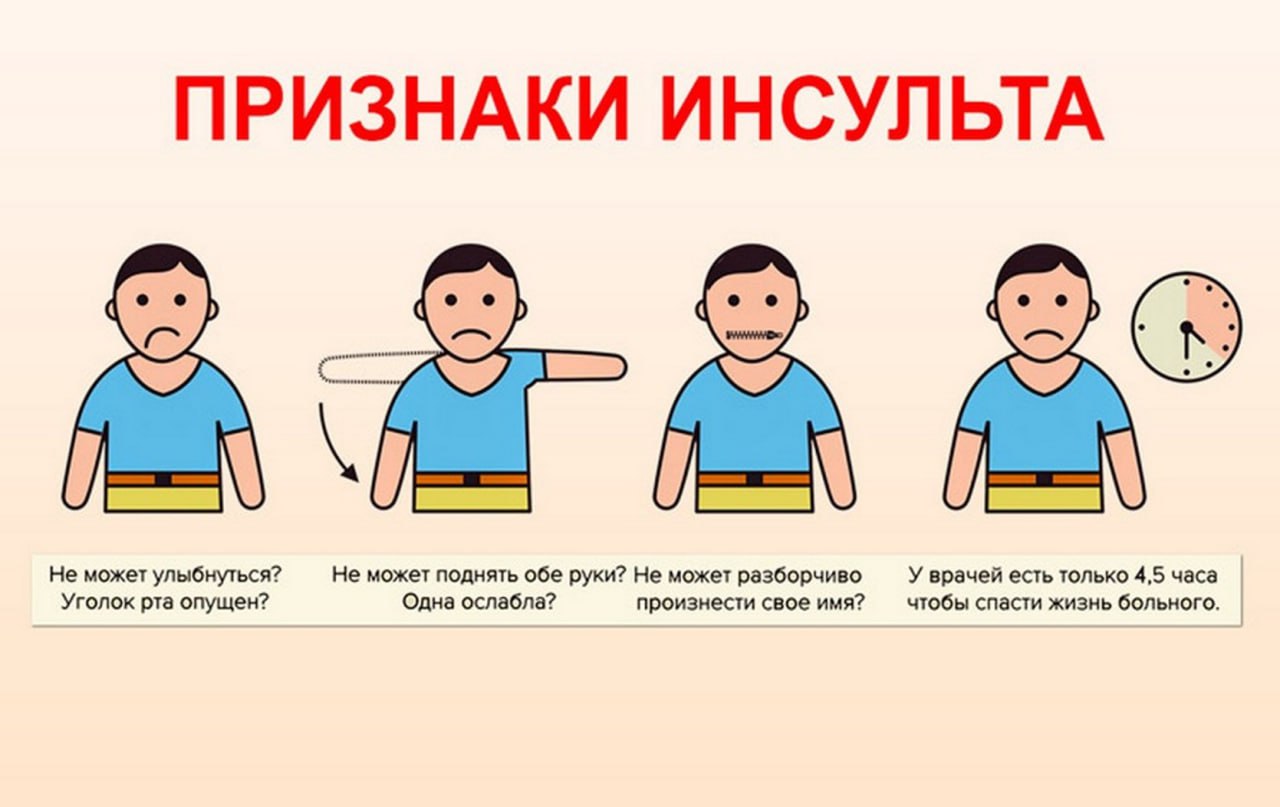 ПРИЗНАКИ ИНСУЛЬТА

Не может улыбнуться? Уголок рта опущен?

Не может поднять обе руки? Одна ослабла?

Не может разборчиво произнести свое имя?

У врачей есть только 4,5 часа чтобы спасти жизнь больного.