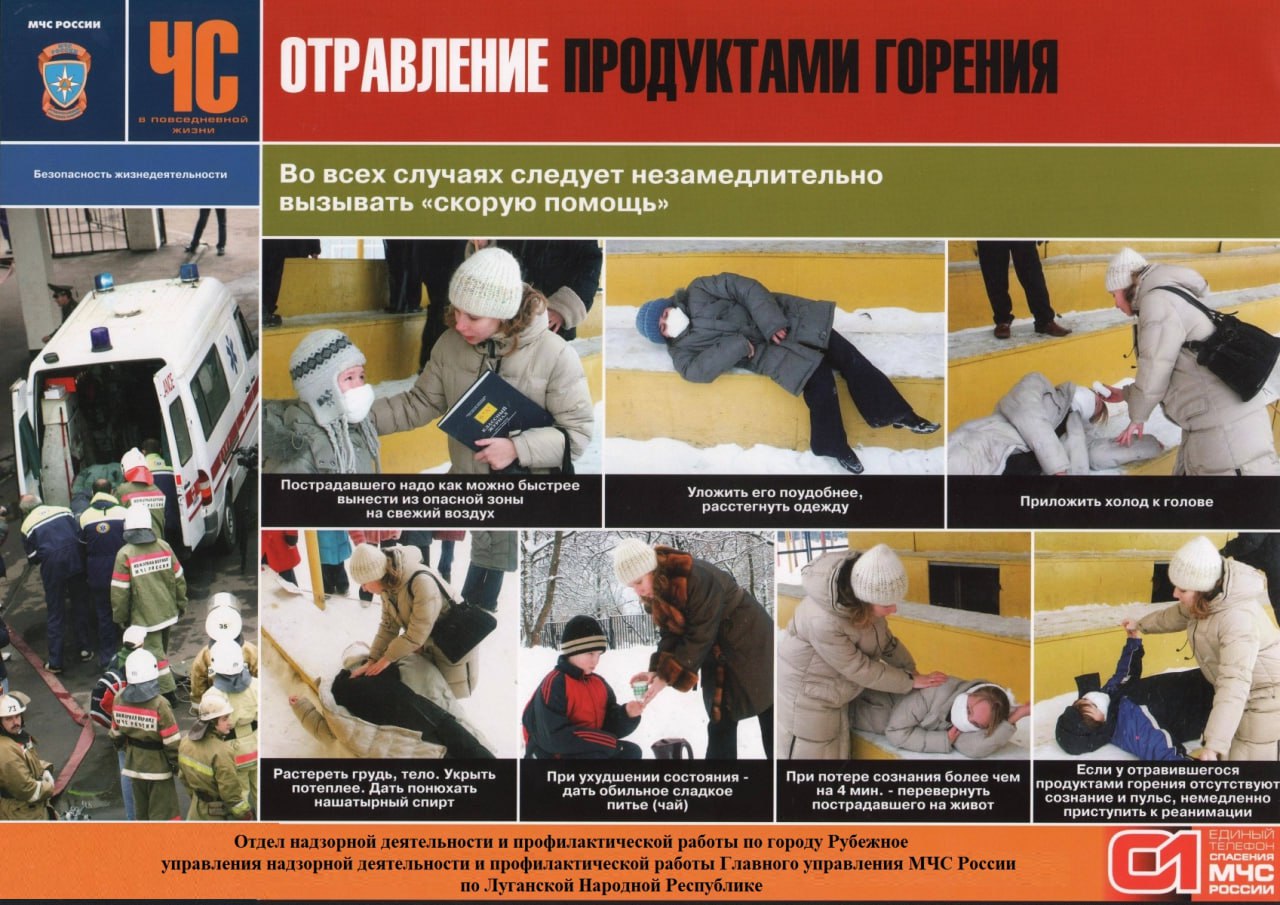 МЧС РОССИИ

ЧС
в повседневной жизни

ОТРАВЛЕНИЕ ПРОДУКТАМИ ГОРЕНИЯ

Безопасность жизнедеятельности

Во всех случаях следует незамедлительно вызывать «скорую помощь»

Пострадавшего надо как можно быстрее вынести из опасной зоны на свежий воздух

Уложить его поудобнее, расстегнуть одежду

Приложить холод к голове

Растереть грудь, тело. Укрыть потеплее. Дать понюхать нашатырный спирт

При ухудшении состояния - дать обильное сладкое питье (чай)

При потере сознания более чем на 4 мин. - перевернуть пострадавшего на живот

Если у отравившегося продуктами горения отсутствуют сознание и пульс, немедленно приступить к реанимации

Отдел надзорной деятельности и профилактической работы по городу Рубежное управления надзорной деятельности и профилактической работы Главного управления МЧС России по Луганской Народной Республике

01
ЕДИНЫЙ ТЕЛЕФОН СПАСЕНИЯ МЧС РОССИИ